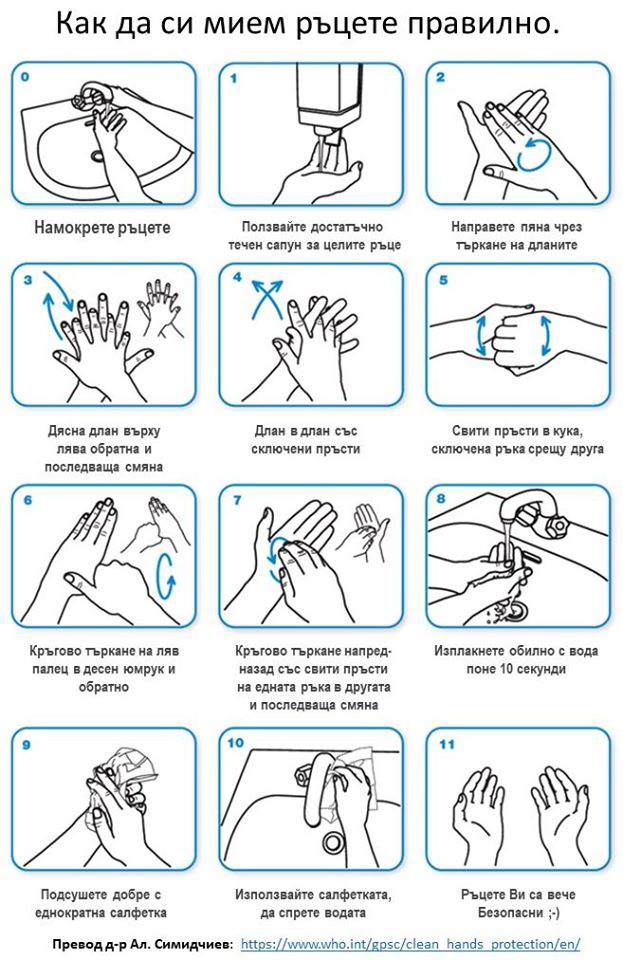 Как да си мием ръцете правилно.

0

Намокрете ръцете

1

Ползвайте достатъчно течен сапун за целите ръце

2

Направете пяна чрез търкане на дланите

3

Дясна длан върху лява обратна и последваща смяна

4

Длан в длан със сключени пръсти

5

Свити пръсти в кука, сключена ръка срещу друга

6

Кръгово търкане на ляв палец в десен юмрук и обратно

7

Кръгово търкане напред-назад със свити пръсти на едната ръка в другата и последваща смяна

8

Изплакнете обилно с вода поне 10 секунди

9

Подсушете добре с еднократна салфетка

10

Използвайте салфетката, да спрете водата

11

Ръцете Ви са вече Безопасни ;-)

Превод д-р Ал. Симидчиев: https://www.who.int/gpsc/clean_hands_protection/en/