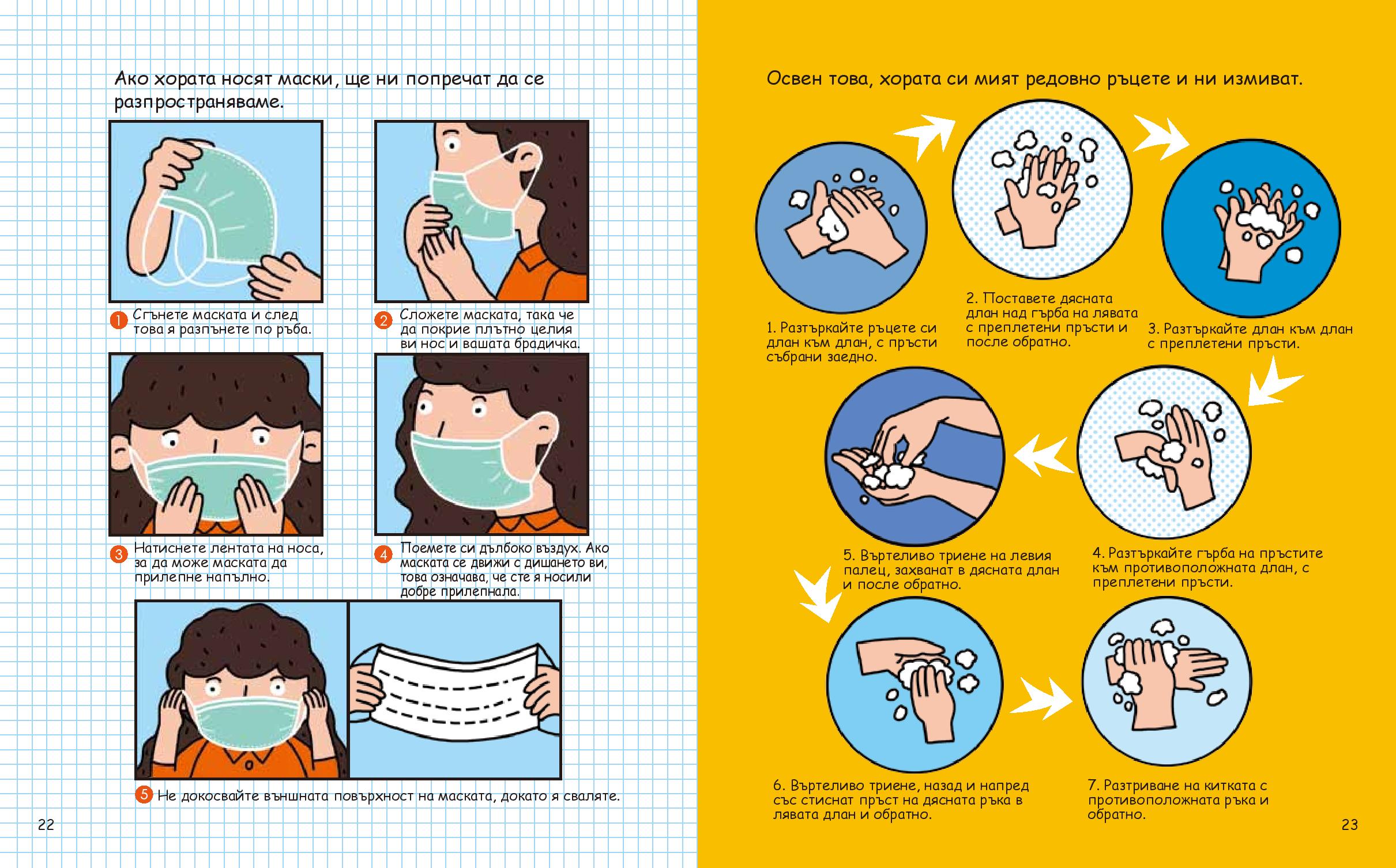 Ако хората носят маски, ще ни попречат да се разпространяваме.

1 Сгънете маската и след това я разпънете по ръба.

2 Сложете маската, така че да покрие плътно целия ви нос и вашата брадичка.

3 Натиснете лентата на носа, за да може маската да прилепне напълно.

4 Поемете си дълбоко въздух. Ако маската се движи с дишането ви, това означава, че сте я носили добре прилепнала.

5 Не докосвайте външната повърхност на маската, докато я сваляте.

22

Освен това, хората си мият редовно ръцете и ни измиват.

1. Разтъркайте ръцете си длан към длан, с пръсти събрани заедно.

2. Поставете дясната длан над гърба на лявата с преплетени пръсти и после обратно.

3. Разтъркайте длан към длан с преплетени пръсти.

4. Разтъркайте гърба на пръстите към противоположната длан, с преплетени пръсти.

5. Въртеливо триене на левия палец, захванат в дясната длан и после обратно.

6. Въртеливо триене, назад и напред със стиснат пръст на дясната ръка в лявата длан и обратно.

7. Разтриване на китката с противоположната ръка и обратно.

23