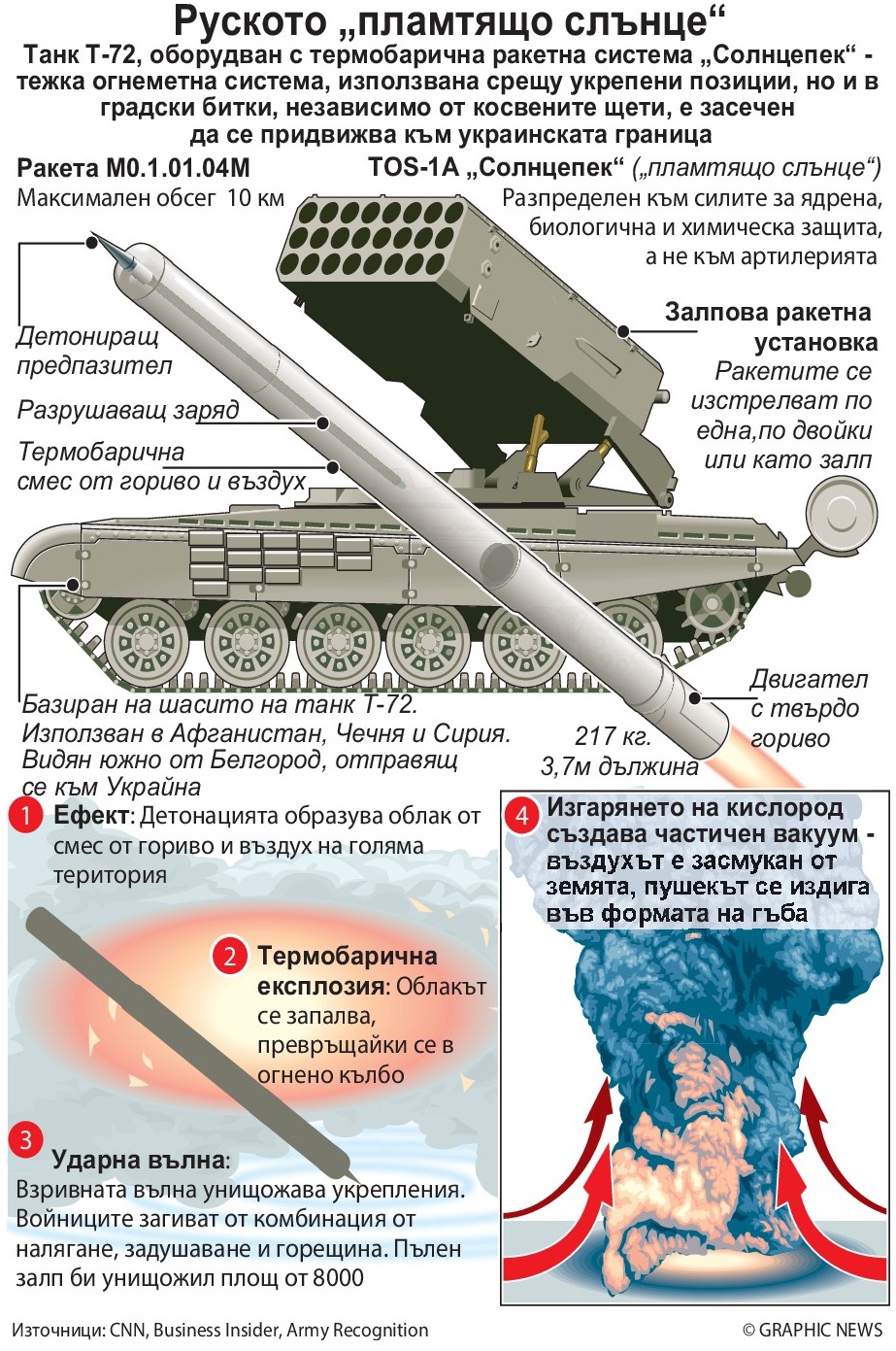 Руското „пламтящо слънце“

Танк Т-72, оборудван с термобарична ракетна система „Солнцепек“ - тежка огнеметна система, използвана срещу укрепени позиции, но и в градски битки, независимо от косвените щети, е засечен да се придвижва към украинската граница

Ракета М0.1.01.04М
Максимален обсег 10 км

TOS-1A „Солнцепек“ („пламтящо слънце“)
Разпределен към силите за ядрена, биологична и химическа защита, а не към артилерията

Детониращ предпазител

Разрушаващ заряд

Термобарична смес от гориво и въздух

Залпова ракетна установка
Ракетите се изстрелват по една,по двойки или като залп

Базиран на шасито на танк Т-72. Използван в Афганистан, Чечня и Сирия. Видян южно от Белгород, отправящ се към Украйна

217 кг.
3,7м дължина

Двигател с твърдо гориво

1 Ефект: Детонацията образува облак от смес от гориво и въздух на голяма територия

2 Термобарична експлозия: Облакът се запалва, превръщайки се в огнено кълбо

3 Ударна вълна: Взривната вълна унищожава укрепления. Войниците загиват от комбинация от налягане, задушаване и горещина. Пълен залп би унищожил площ от 8000

4 Изгарянето на кислород създава частичен вакуум - въздухът е засмукан от земята, пушекът се издига във формата на гъба

Източници: CNN, Business Insider, Army Recognition
© GRAPHIC NEWS